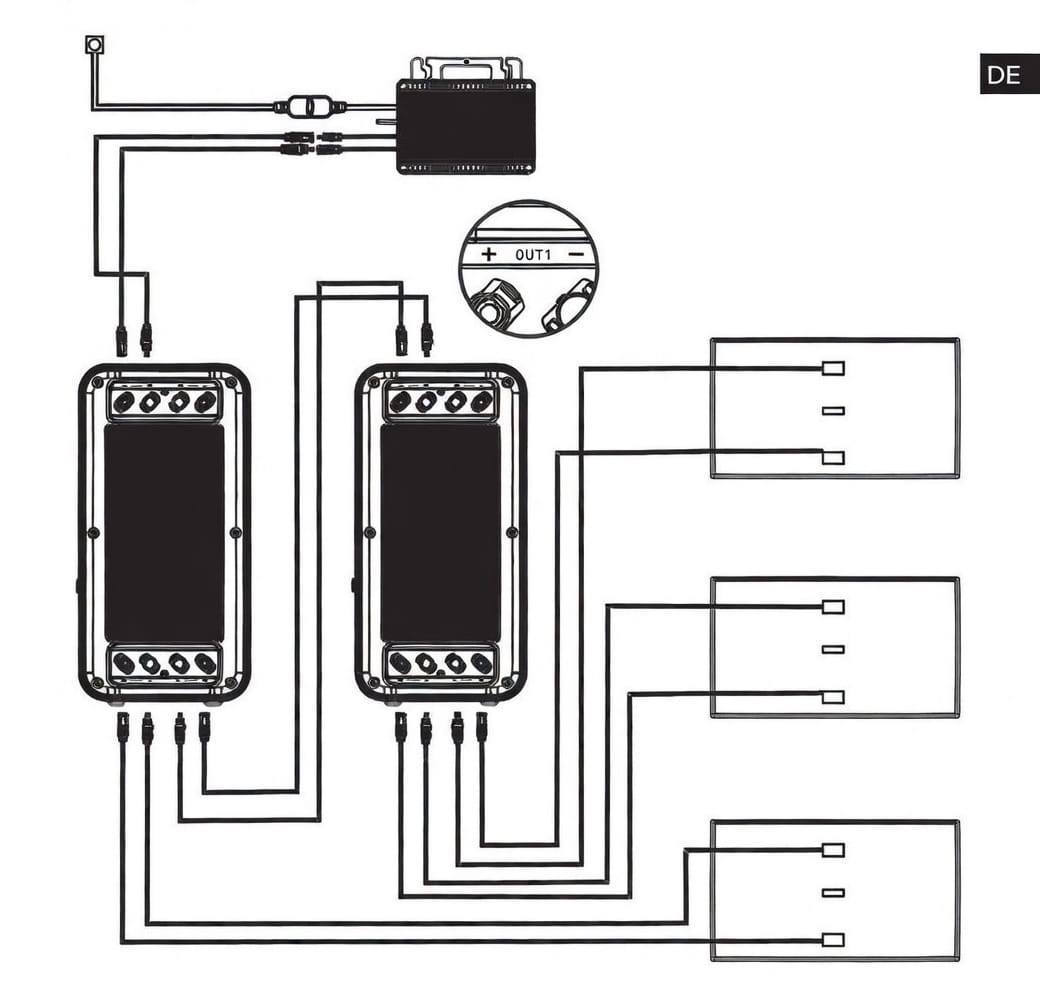 DE

+ OUT1 −